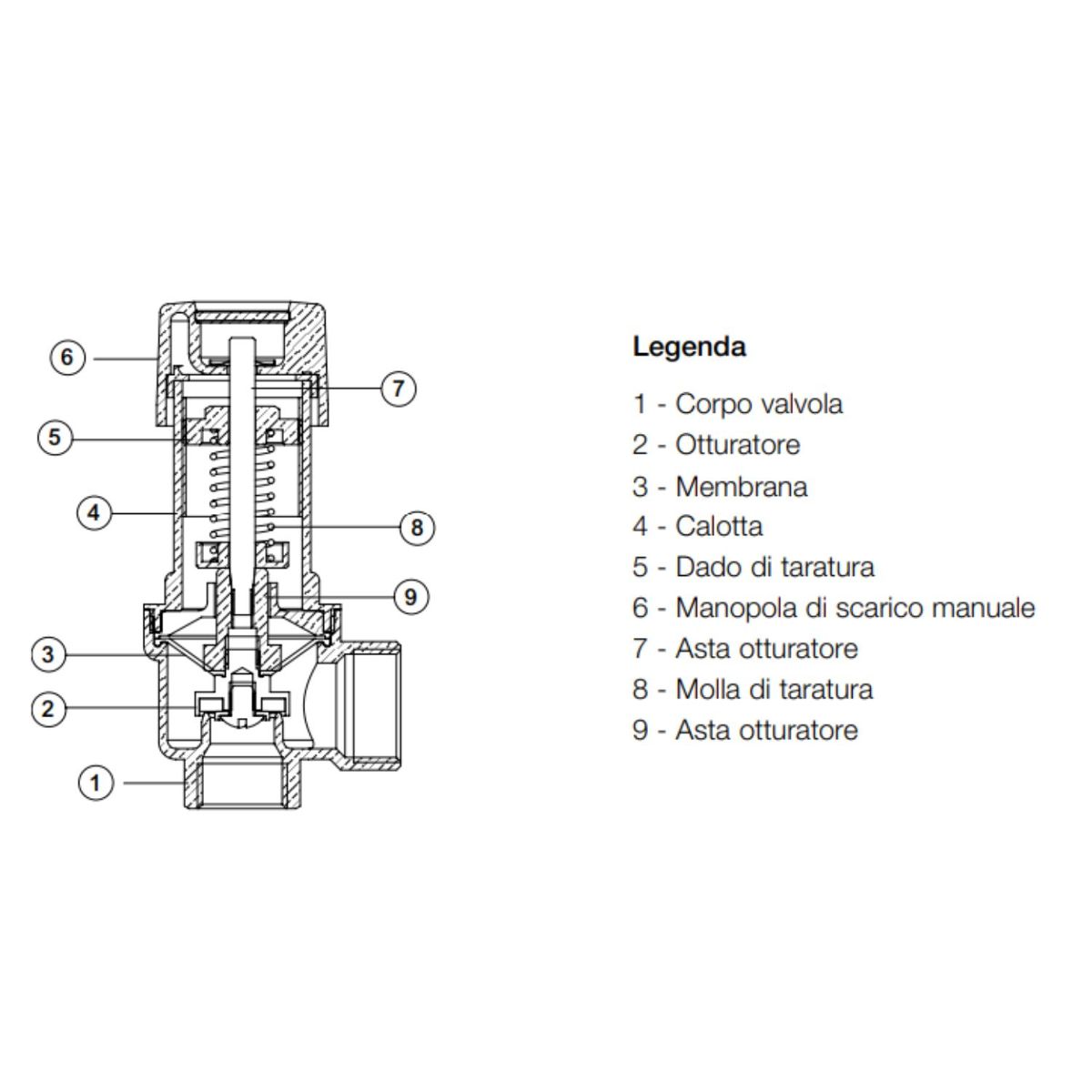 6
7
5
4
8
9
3
2
1

Legenda

1 - Corpo valvola
2 - Otturatore
3 - Membrana
4 - Calotta
5 - Dado di taratura
6 - Manopola di scarico manuale
7 - Asta otturatore
8 - Molla di taratura
9 - Asta otturatore