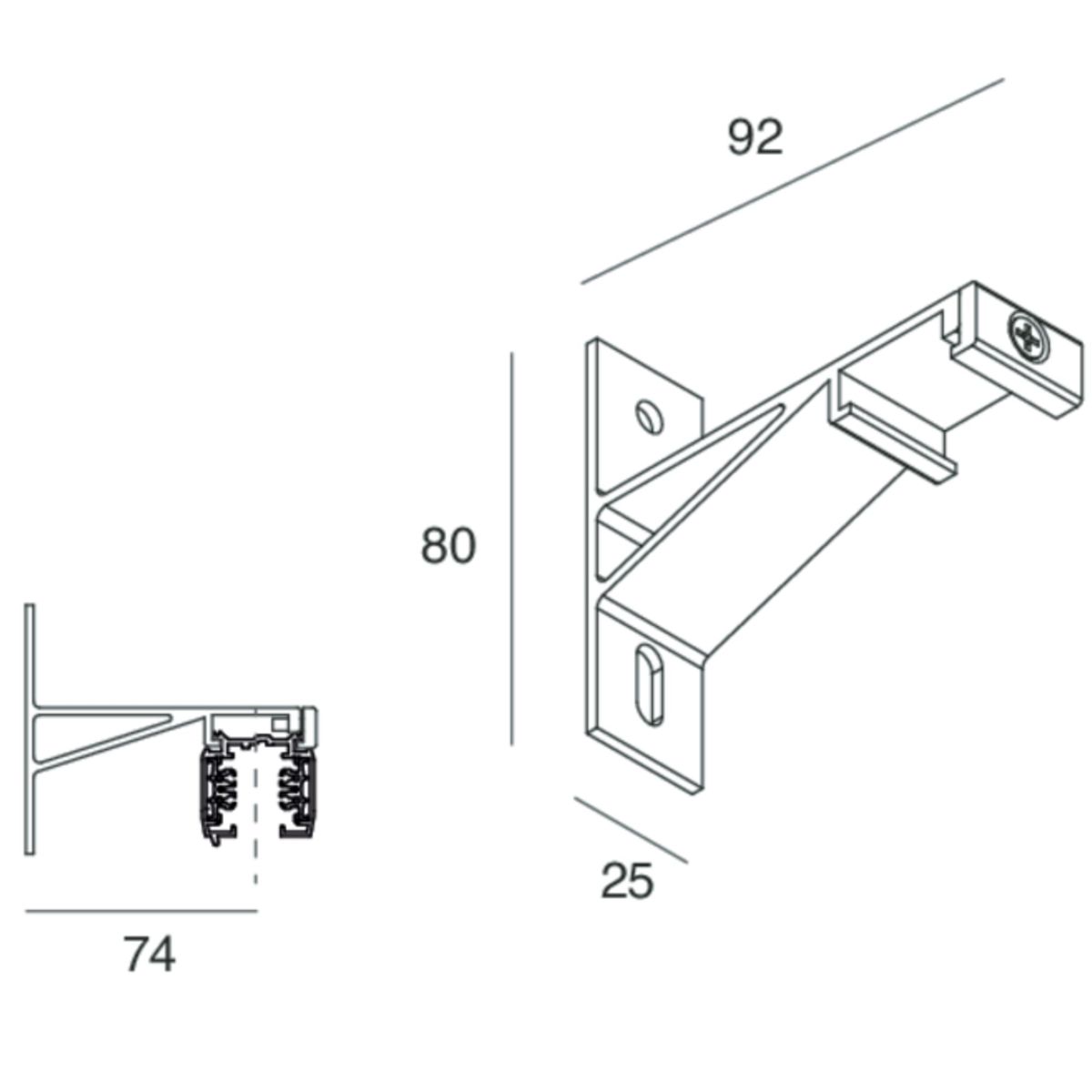 92

80

25

74