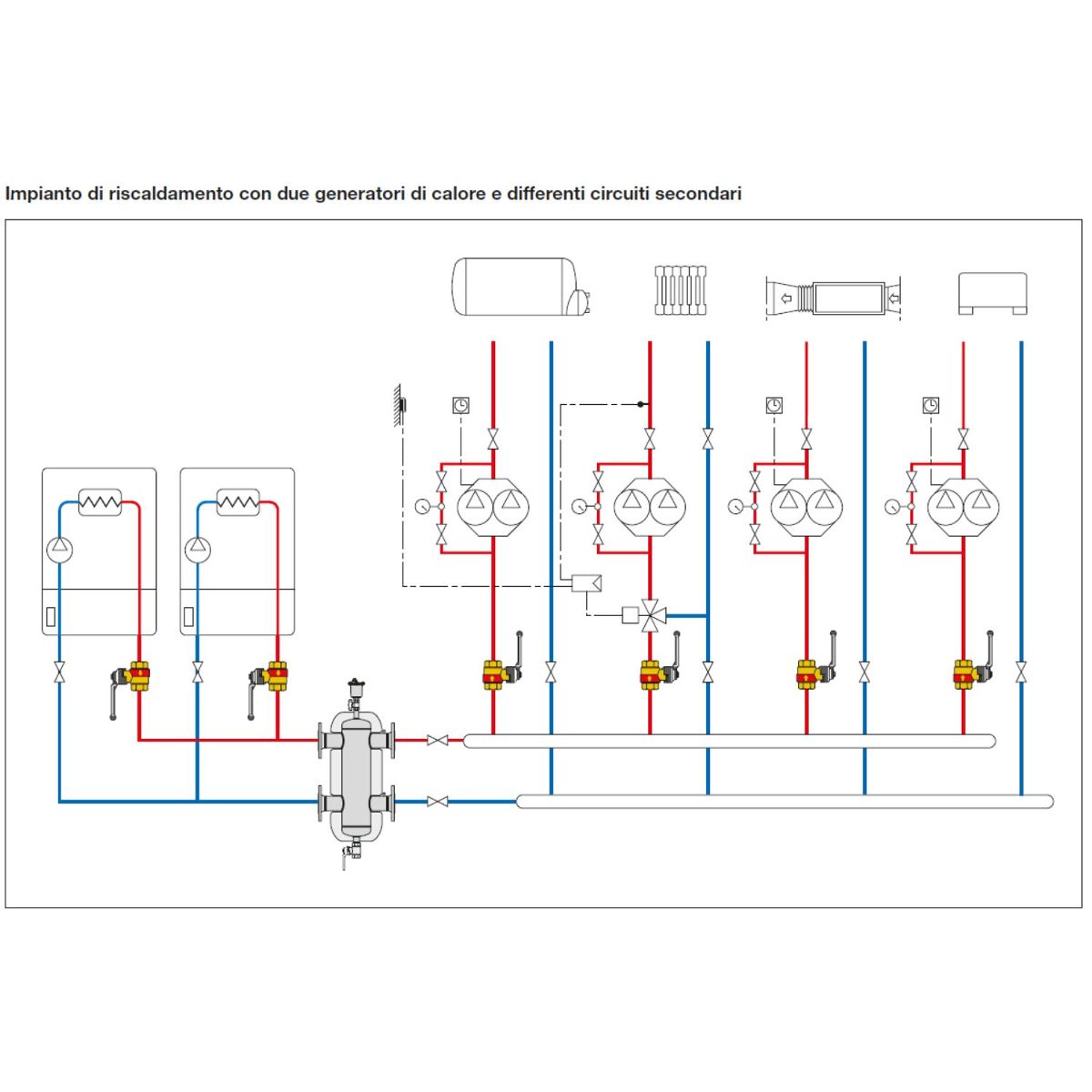 Impianto di riscaldamento con due generatori di calore e differenti circuiti secondari