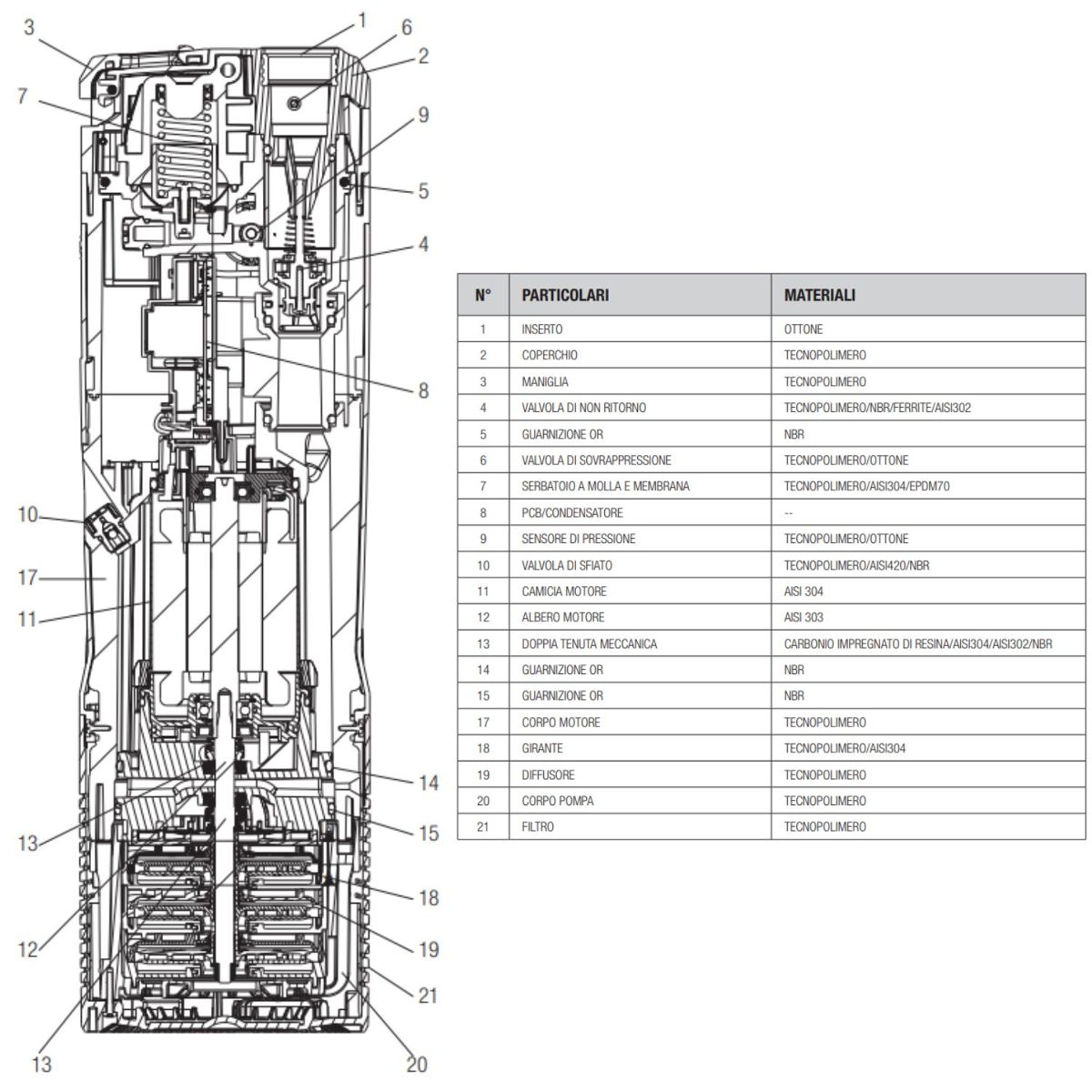 3
1
6
2
7
9
5
4
8
10
17
11
14
13
15
18
12
19
21
13
20

| N° | PARTICOLARI | MATERIALI |
|---|---|---|
| 1 | INSERTO | OTTONE |
| 2 | COPERCHIO | TECNOPOLIMERO |
| 3 | MANIGLIA | TECNOPOLIMERO |
| 4 | VALVOLA DI NON RITORNO | TECNOPOLIMERO/NBR/FERRITE/AISI302 |
| 5 | GUARNIZIONE OR | NBR |
| 6 | VALVOLA DI SOVRAPPRESSIONE | TECNOPOLIMERO/OTTONE |
| 7 | SERBATOIO A MOLLA E MEMBRANA | TECNOPOLIMERO/AISI304/EPDM70 |
| 8 | PCB/CONDENSATORE | -- |
| 9 | SENSORE DI PRESSIONE | TECNOPOLIMERO/OTTONE |
| 10 | VALVOLA DI SFIATO | TECNOPOLIMERO/AISI420/NBR |
| 11 | CAMICIA MOTORE | AISI 304 |
| 12 | ALBERO MOTORE | AISI 303 |
| 13 | DOPPIA TENUTA MECCANICA | CARBONIO IMPREGNATO DI RESINA/AISI304/AISI302/NBR |
| 14 | GUARNIZIONE OR | NBR |
| 15 | GUARNIZIONE OR | NBR |
| 17 | CORPO MOTORE | TECNOPOLIMERO |
| 18 | GIRANTE | TECNOPOLIMERO/AISI304 |
| 19 | DIFFUSORE | TECNOPOLIMERO |
| 20 | CORPO POMPA | TECNOPOLIMERO |
| 21 | FILTRO | TECNOPOLIMERO |